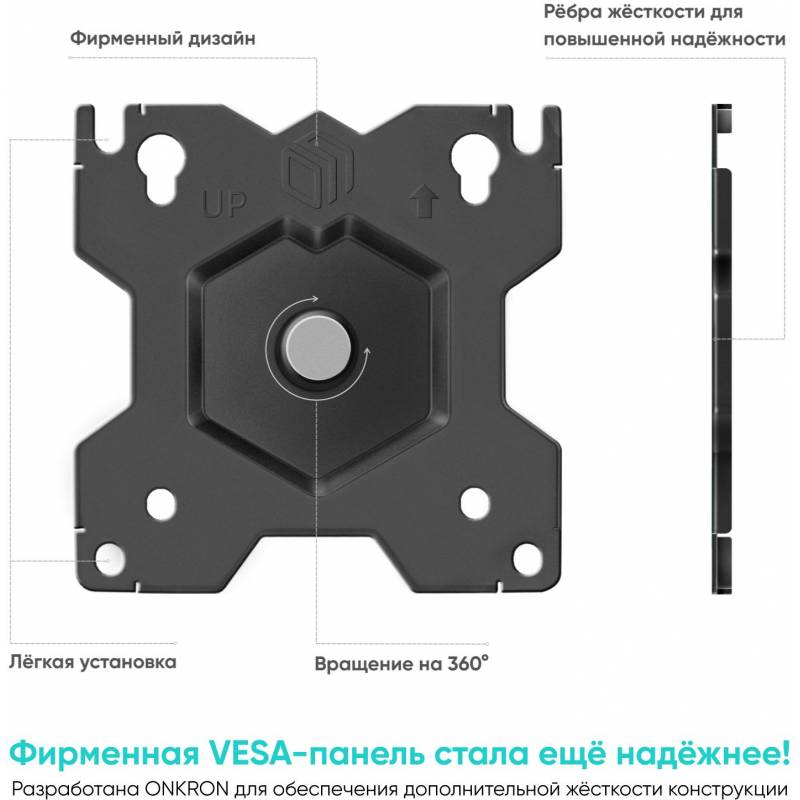 Фирменный дизайн

Рёбра жёсткости для повышенной надёжности

UP

Лёгкая установка

Вращение на 360°

Фирменная VESA-панель стала ещё надёжнее!

Разработана ONKRON для обеспечения дополнительной жёсткости конструкции