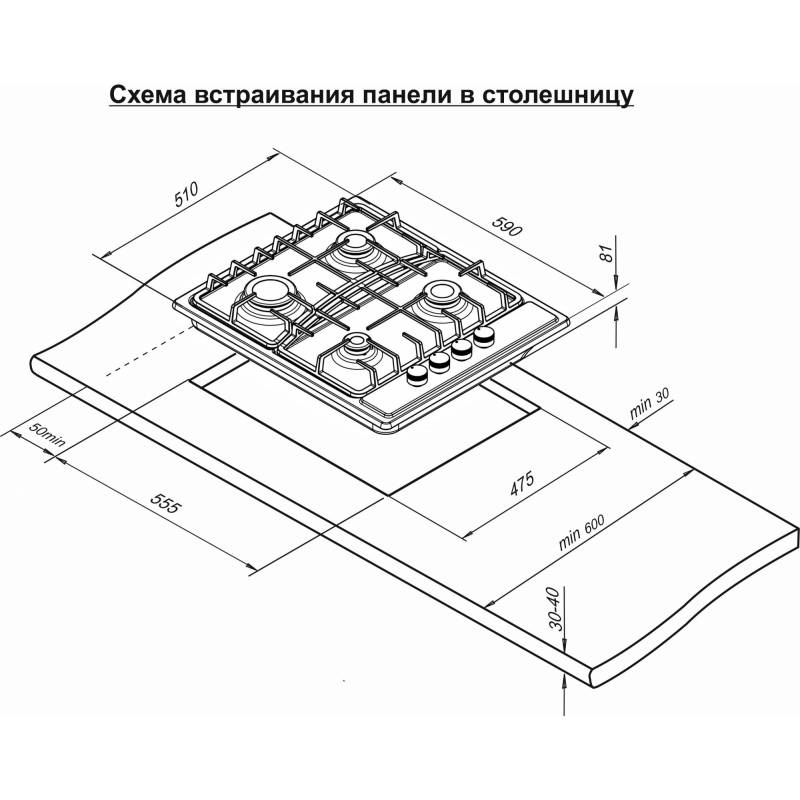 Схема встраивания панели в столешницу

510

590

81

min 30

50min

555

475

min 600

30-40