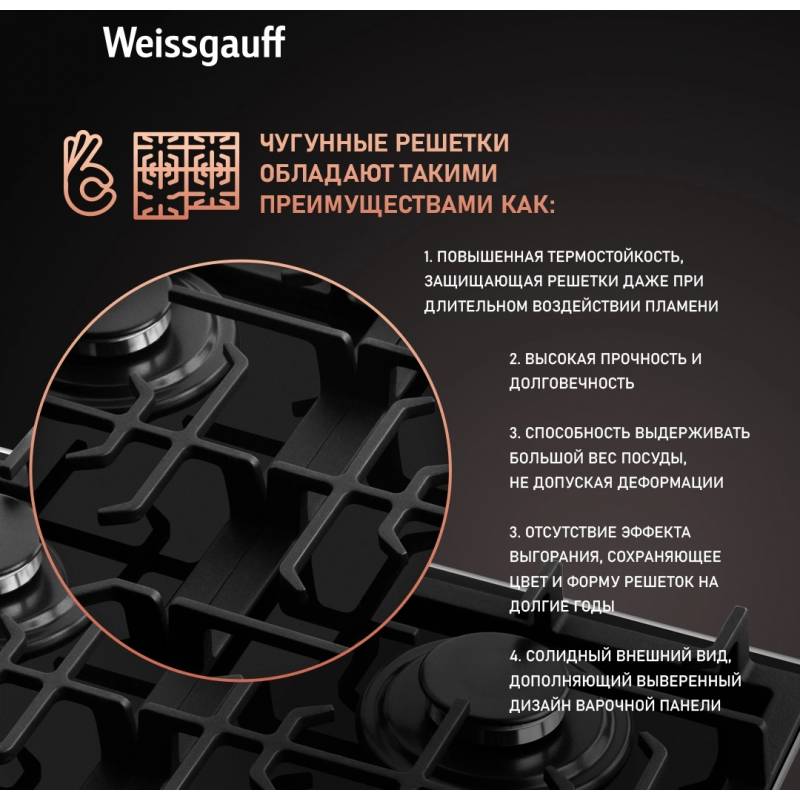 Weissgauff

ЧУГУННЫЕ РЕШЕТКИ ОБЛАДАЮТ ТАКИМИ ПРЕИМУЩЕСТВАМИ КАК:

1. ПОВЫШЕННАЯ ТЕРМОСТОЙКОСТЬ, ЗАЩИЩАЮЩАЯ РЕШЕТКИ ДАЖЕ ПРИ ДЛИТЕЛЬНОМ ВОЗДЕЙСТВИИ ПЛАМЕНИ

2. ВЫСОКАЯ ПРОЧНОСТЬ И ДОЛГОВЕЧНОСТЬ

3. СПОСОБНОСТЬ ВЫДЕРЖИВАТЬ БОЛЬШОЙ ВЕС ПОСУДЫ, НЕ ДОПУСКАЯ ДЕФОРМАЦИИ

3. ОТСУТСТВИЕ ЭФФЕКТА ВЫГОРАНИЯ, СОХРАНЯЮЩЕЕ ЦВЕТ И ФОРМУ РЕШЕТОК НА ДОЛГИЕ ГОДЫ

4. СОЛИДНЫЙ ВНЕШНИЙ ВИД, ДОПОЛНЯЮЩИЙ ВЫВЕРЕННЫЙ ДИЗАЙН ВАРОЧНОЙ ПАНЕЛИ