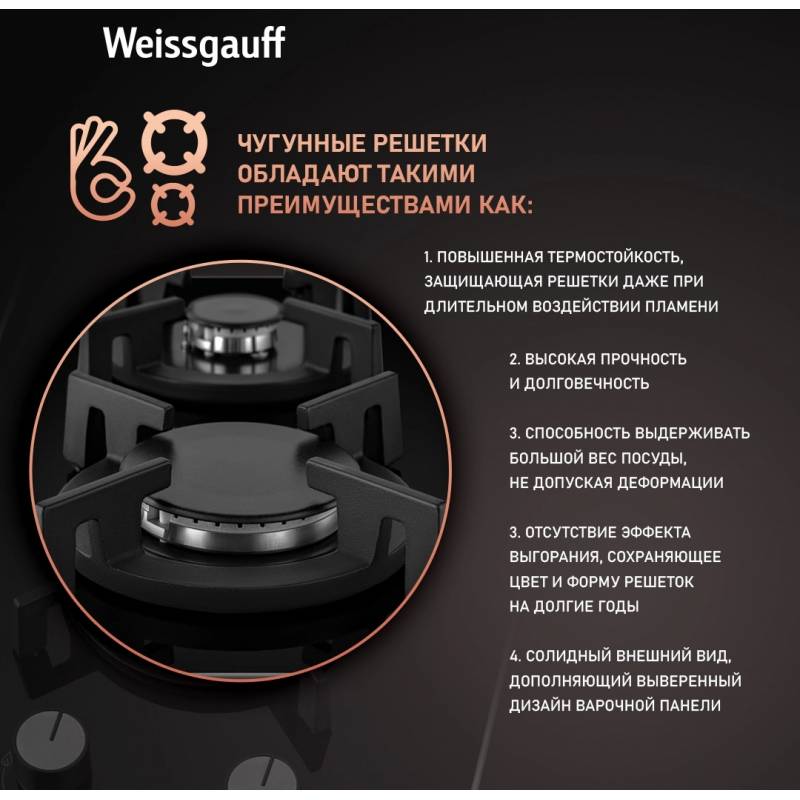 Weissgauff

ЧУГУННЫЕ РЕШЕТКИ ОБЛАДАЮТ ТАКИМИ ПРЕИМУЩЕСТВАМИ КАК:

1. ПОВЫШЕННАЯ ТЕРМОСТОЙКОСТЬ, ЗАЩИЩАЮЩАЯ РЕШЕТКИ ДАЖЕ ПРИ ДЛИТЕЛЬНОМ ВОЗДЕЙСТВИИ ПЛАМЕНИ

2. ВЫСОКАЯ ПРОЧНОСТЬ И ДОЛГОВЕЧНОСТЬ

3. СПОСОБНОСТЬ ВЫДЕРЖИВАТЬ БОЛЬШОЙ ВЕС ПОСУДЫ, НЕ ДОПУСКАЯ ДЕФОРМАЦИИ

3. ОТСУТСТВИЕ ЭФФЕКТА ВЫГОРАНИЯ, СОХРАНЯЮЩЕЕ ЦВЕТ И ФОРМУ РЕШЕТОК НА ДОЛГИЕ ГОДЫ

4. СОЛИДНЫЙ ВНЕШНИЙ ВИД, ДОПОЛНЯЮЩИЙ ВЫВЕРЕННЫЙ ДИЗАЙН ВАРОЧНОЙ ПАНЕЛИ