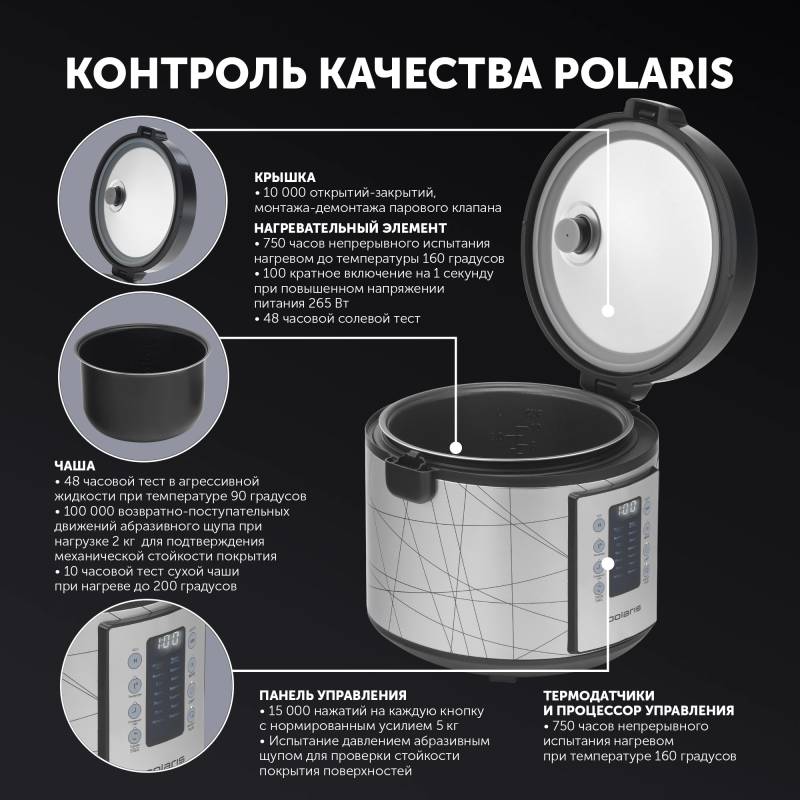 КОНТРОЛЬ КАЧЕСТВА POLARIS

КРЫШКА
• 10 000 открытий-закрытий, монтажа-демонтажа парового клапана

НАГРЕВАТЕЛЬНЫЙ ЭЛЕМЕНТ
• 750 часов непрерывного испытания нагревом до температуры 160 градусов
• 100 кратное включение на 1 секунду при повышенном напряжении питания 265 Вт
• 48 часовой солевой тест

ЧАША
• 48 часовой тест в агрессивной жидкости при температуре 90 градусов
• 100 000 возвратно-поступательных движений абразивного щупа при нагрузке 2 кг для подтверждения механической стойкости покрытия
• 10 часовой тест сухой чаши при нагреве до 200 градусов

100

polaris

100

polaris

ПАНЕЛЬ УПРАВЛЕНИЯ
• 15 000 нажатий на каждую кнопку с нормированным усилием 5 кг
• Испытание давлением абразивным щупом для проверки стойкости покрытия поверхностей

ТЕРМОДАТЧИКИ И ПРОЦЕССОР УПРАВЛЕНИЯ
• 750 часов непрерывного испытания нагревом при температуре 160 градусов