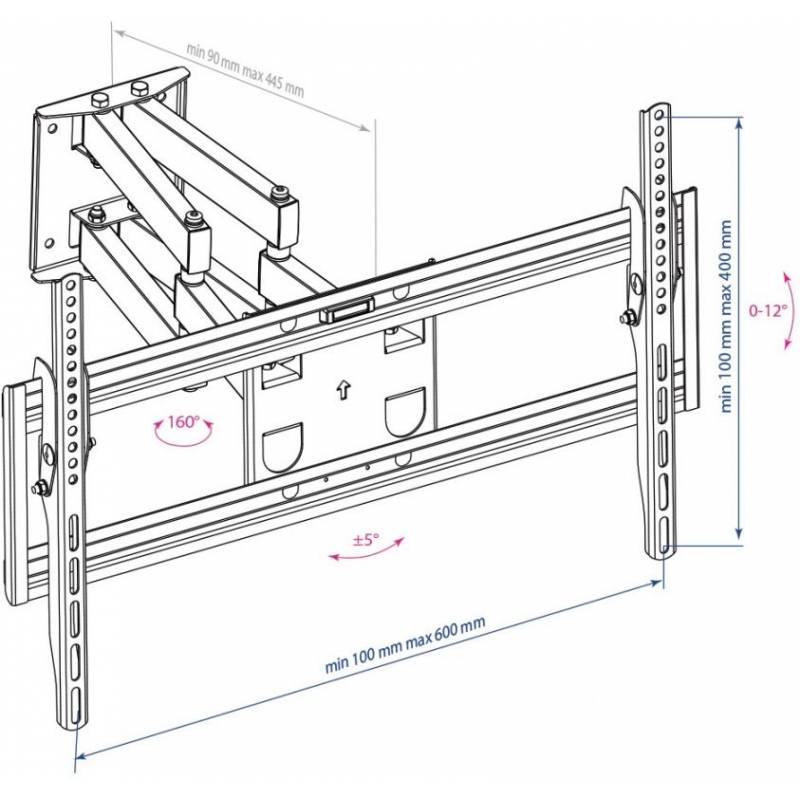 min 90 mm max 445 mm

min 100 mm max 400 mm

0-12°

160°

±5°

min 100 mm max 600 mm