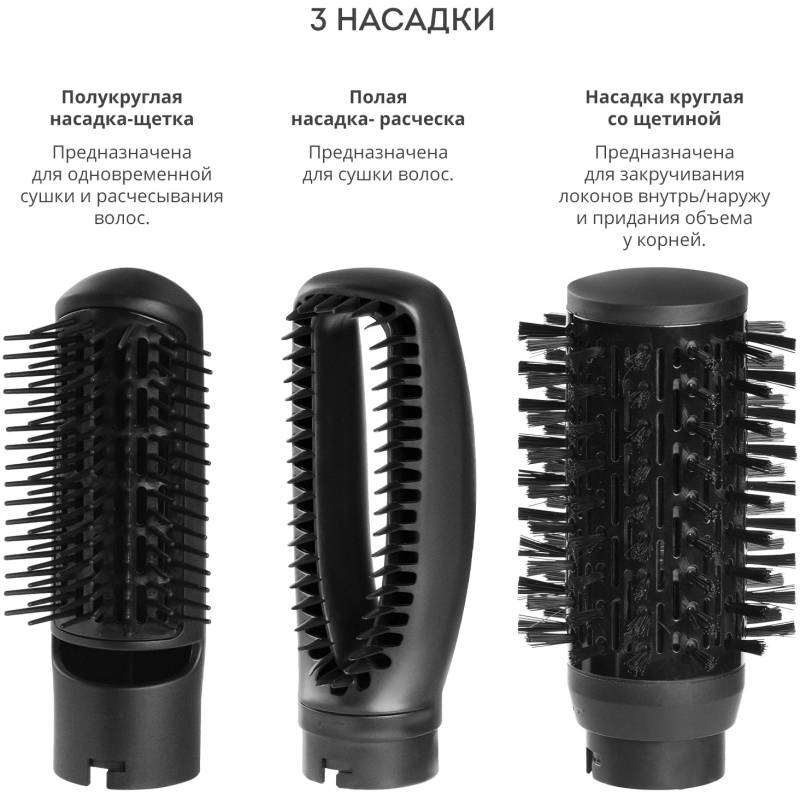 3 НАСАДКИ

Полукруглая насадка-щетка

Предназначена для одновременной сушки и расчесывания волос.

Полая насадка- расческа

Предназначена для сушки волос.

Насадка круглая со щетиной

Предназначена для закручивания локонов внутрь/наружу и придания объема у корней.