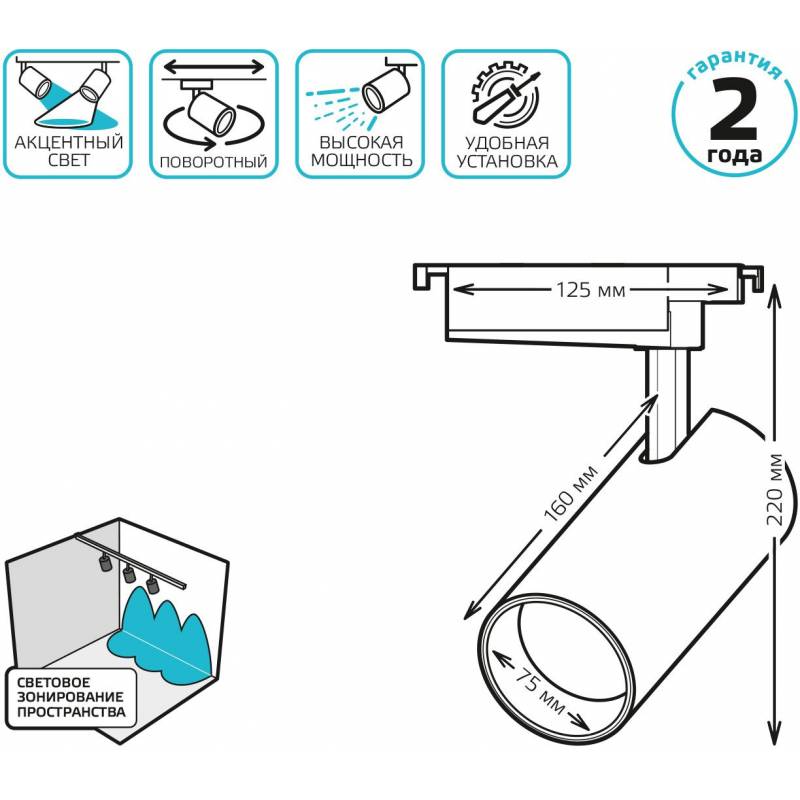 АКЦЕНТНЫЙ СВЕТ

ПОВОРОТНЫЙ

ВЫСОКАЯ МОЩНОСТЬ

УДОБНАЯ УСТАНОВКА

гарантия
2
года

125 мм

160 мм

220 мм

75 мм

СВЕТОВОЕ ЗОНИРОВАНИЕ ПРОСТРАНСТВА