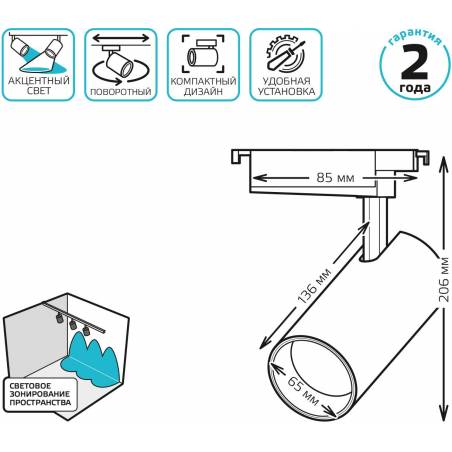 АКЦЕНТНЫЙ СВЕТ

ПОВОРОТНЫЙ

КОМПАКТНЫЙ ДИЗАЙН

УДОБНАЯ УСТАНОВКА

гарантия
2
года

85 мм

136 мм

206 мм

65 мм

СВЕТОВОЕ ЗОНИРОВАНИЕ ПРОСТРАНСТВА