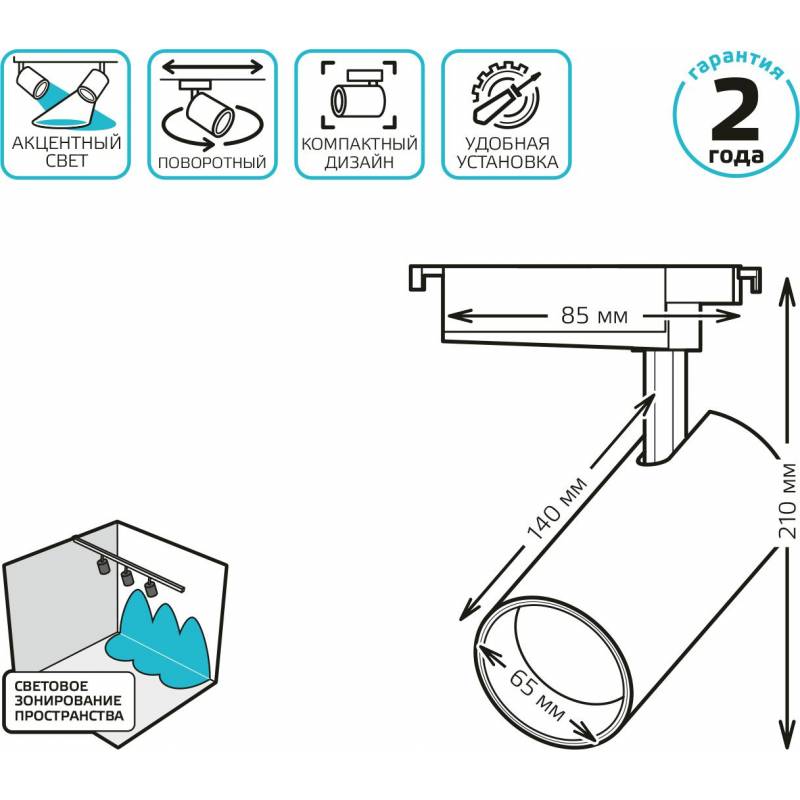 АКЦЕНТНЫЙ СВЕТ

ПОВОРОТНЫЙ

КОМПАКТНЫЙ ДИЗАЙН

УДОБНАЯ УСТАНОВКА

гарантия
2
года

85 мм

140 мм

210 мм

65 мм

СВЕТОВОЕ ЗОНИРОВАНИЕ ПРОСТРАНСТВА