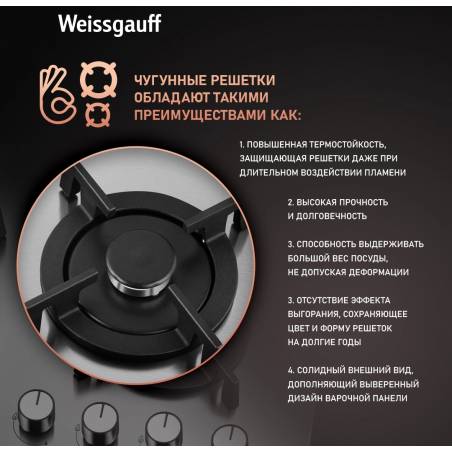 Weissgauff

ЧУГУННЫЕ РЕШЕТКИ ОБЛАДАЮТ ТАКИМИ ПРЕИМУЩЕСТВАМИ КАК:

1. ПОВЫШЕННАЯ ТЕРМОСТОЙКОСТЬ, ЗАЩИЩАЮЩАЯ РЕШЕТКИ ДАЖЕ ПРИ ДЛИТЕЛЬНОМ ВОЗДЕЙСТВИИ ПЛАМЕНИ

2. ВЫСОКАЯ ПРОЧНОСТЬ И ДОЛГОВЕЧНОСТЬ

3. СПОСОБНОСТЬ ВЫДЕРЖИВАТЬ БОЛЬШОЙ ВЕС ПОСУДЫ, НЕ ДОПУСКАЯ ДЕФОРМАЦИИ

3. ОТСУТСТВИЕ ЭФФЕКТА ВЫГОРАНИЯ, СОХРАНЯЮЩЕЕ ЦВЕТ И ФОРМУ РЕШЕТОК НА ДОЛГИЕ ГОДЫ

4. СОЛИДНЫЙ ВНЕШНИЙ ВИД, ДОПОЛНЯЮЩИЙ ВЫВЕРЕННЫЙ ДИЗАЙН ВАРОЧНОЙ ПАНЕЛИ