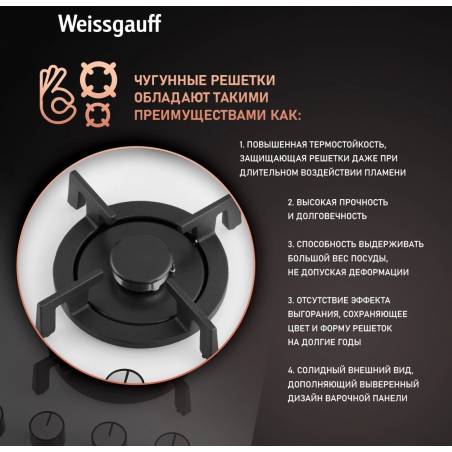 Weissgauff

ЧУГУННЫЕ РЕШЕТКИ ОБЛАДАЮТ ТАКИМИ ПРЕИМУЩЕСТВАМИ КАК:

1. ПОВЫШЕННАЯ ТЕРМОСТОЙКОСТЬ, ЗАЩИЩАЮЩАЯ РЕШЕТКИ ДАЖЕ ПРИ ДЛИТЕЛЬНОМ ВОЗДЕЙСТВИИ ПЛАМЕНИ

2. ВЫСОКАЯ ПРОЧНОСТЬ И ДОЛГОВЕЧНОСТЬ

3. СПОСОБНОСТЬ ВЫДЕРЖИВАТЬ БОЛЬШОЙ ВЕС ПОСУДЫ, НЕ ДОПУСКАЯ ДЕФОРМАЦИИ

3. ОТСУТСТВИЕ ЭФФЕКТА ВЫГОРАНИЯ, СОХРАНЯЮЩЕЕ ЦВЕТ И ФОРМУ РЕШЕТОК НА ДОЛГИЕ ГОДЫ

4. СОЛИДНЫЙ ВНЕШНИЙ ВИД, ДОПОЛНЯЮЩИЙ ВЫВЕРЕННЫЙ ДИЗАЙН ВАРОЧНОЙ ПАНЕЛИ