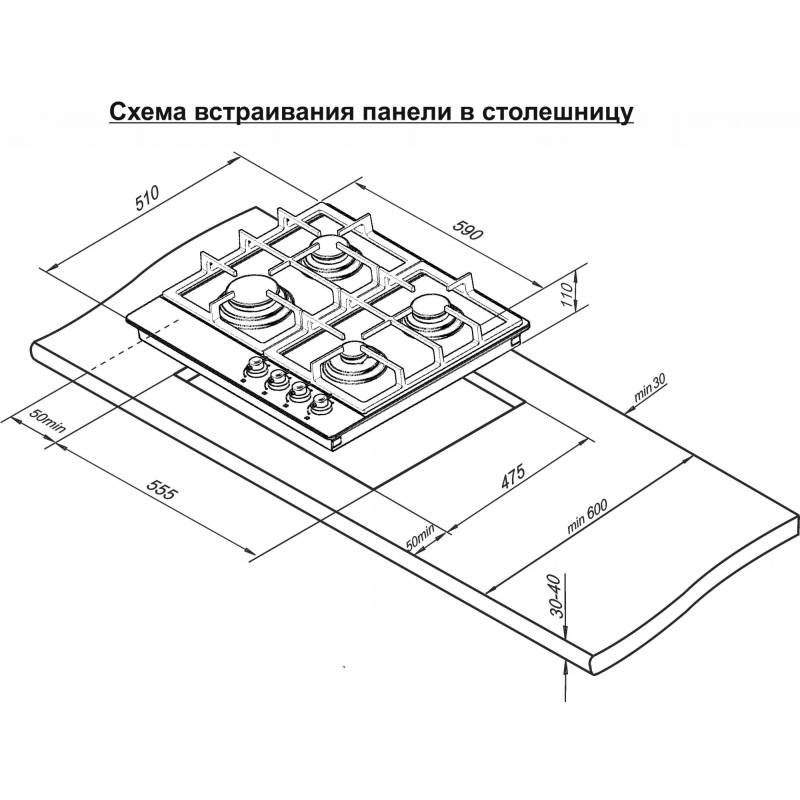 Схема встраивания панели в столешницу

510

590

110

min 30

50min

555

475

50min

min 600

30-40