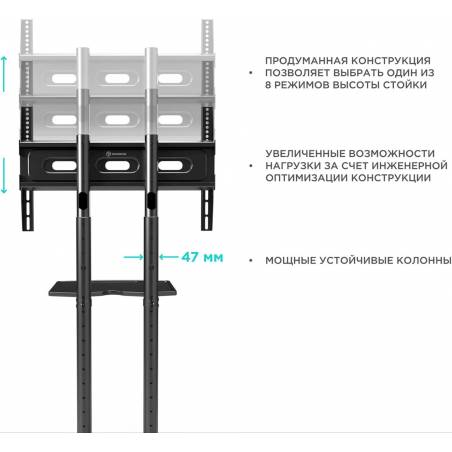 • ПРОДУМАННАЯ КОНСТРУКЦИЯ ПОЗВОЛЯЕТ ВЫБРАТЬ ОДИН ИЗ 8 РЕЖИМОВ ВЫСОТЫ СТОЙКИ

• УВЕЛИЧЕННЫЕ ВОЗМОЖНОСТИ НАГРУЗКИ ЗА СЧЕТ ИНЖЕНЕРНОЙ ОПТИМИЗАЦИИ КОНСТРУКЦИИ

47 мм

• МОЩНЫЕ УСТОЙЧИВЫЕ КОЛОННЫ