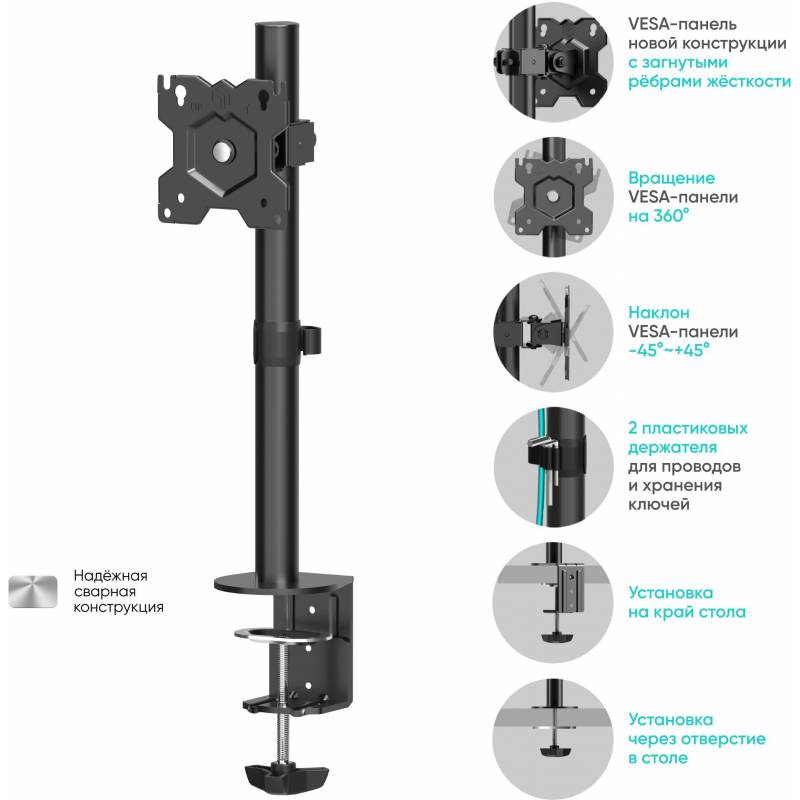 Надёжная сварная конструкция

VESA-панель новой конструкции с загнутыми рёбрами жёсткости

Вращение VESA-панели на 360°

Наклон VESA-панели -45°~+45°

2 пластиковых держателя для проводов и хранения ключей

Установка на край стола

Установка через отверстие в столе