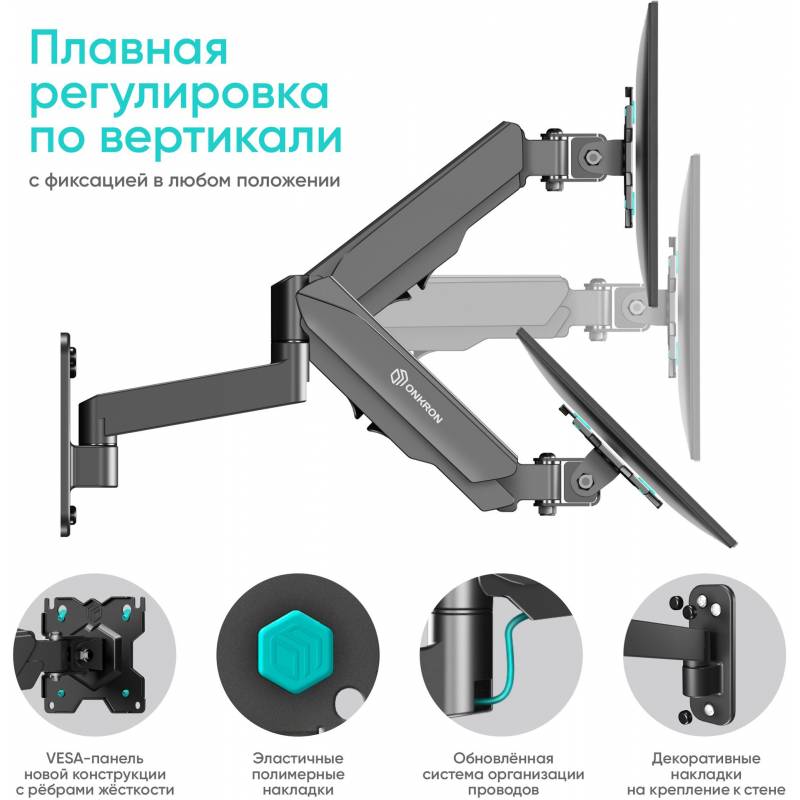 Плавная регулировка по вертикали

с фиксацией в любом положении

ONKRON

VESA-панель новой конструкции с рёбрами жёсткости

Эластичные полимерные накладки

Обновлённая система организации проводов

Декоративные накладки на крепление к стене