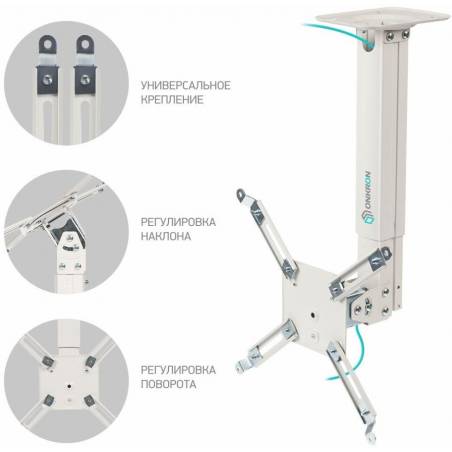 УНИВЕРСАЛЬНОЕ КРЕПЛЕНИЕ

РЕГУЛИРОВКА НАКЛОНА

РЕГУЛИРОВКА ПОВОРОТА

ONKRON