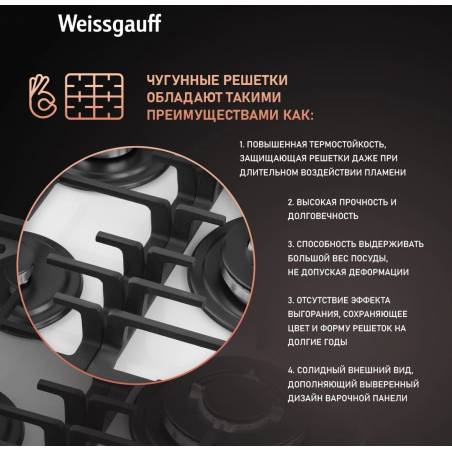 Weissgauff

ЧУГУННЫЕ РЕШЕТКИ ОБЛАДАЮТ ТАКИМИ ПРЕИМУЩЕСТВАМИ КАК:

1. ПОВЫШЕННАЯ ТЕРМОСТОЙКОСТЬ, ЗАЩИЩАЮЩАЯ РЕШЕТКИ ДАЖЕ ПРИ ДЛИТЕЛЬНОМ ВОЗДЕЙСТВИИ ПЛАМЕНИ

2. ВЫСОКАЯ ПРОЧНОСТЬ И ДОЛГОВЕЧНОСТЬ

3. СПОСОБНОСТЬ ВЫДЕРЖИВАТЬ БОЛЬШОЙ ВЕС ПОСУДЫ, НЕ ДОПУСКАЯ ДЕФОРМАЦИИ

3. ОТСУТСТВИЕ ЭФФЕКТА ВЫГОРАНИЯ, СОХРАНЯЮЩЕЕ ЦВЕТ И ФОРМУ РЕШЕТОК НА ДОЛГИЕ ГОДЫ

4. СОЛИДНЫЙ ВНЕШНИЙ ВИД, ДОПОЛНЯЮЩИЙ ВЫВЕРЕННЫЙ ДИЗАЙН ВАРОЧНОЙ ПАНЕЛИ