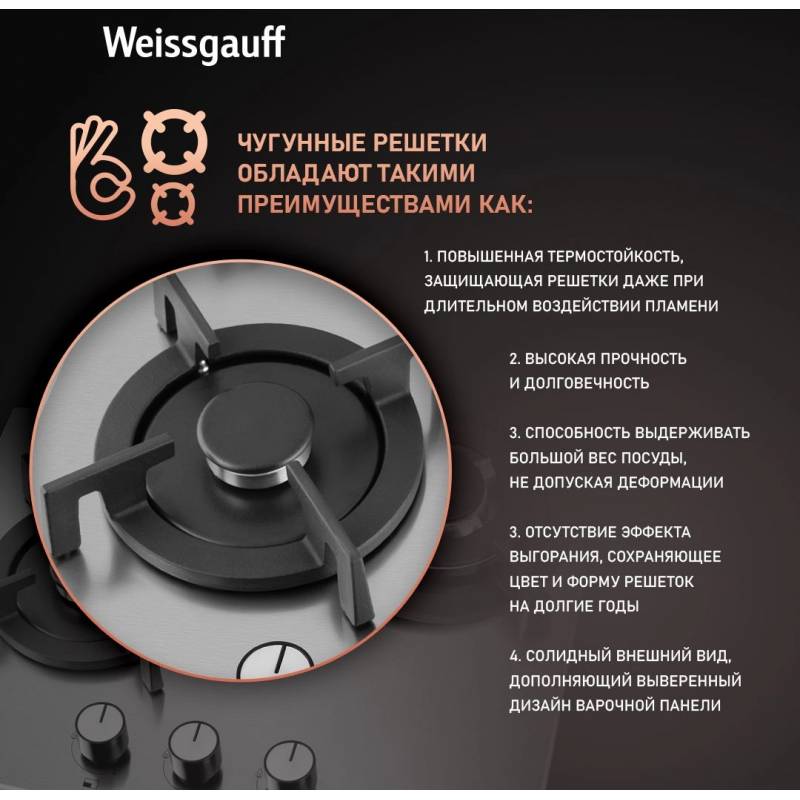 Weissgauff

ЧУГУННЫЕ РЕШЕТКИ ОБЛАДАЮТ ТАКИМИ ПРЕИМУЩЕСТВАМИ КАК:

1. ПОВЫШЕННАЯ ТЕРМОСТОЙКОСТЬ, ЗАЩИЩАЮЩАЯ РЕШЕТКИ ДАЖЕ ПРИ ДЛИТЕЛЬНОМ ВОЗДЕЙСТВИИ ПЛАМЕНИ

2. ВЫСОКАЯ ПРОЧНОСТЬ И ДОЛГОВЕЧНОСТЬ

3. СПОСОБНОСТЬ ВЫДЕРЖИВАТЬ БОЛЬШОЙ ВЕС ПОСУДЫ, НЕ ДОПУСКАЯ ДЕФОРМАЦИИ

3. ОТСУТСТВИЕ ЭФФЕКТА ВЫГОРАНИЯ, СОХРАНЯЮЩЕЕ ЦВЕТ И ФОРМУ РЕШЕТОК НА ДОЛГИЕ ГОДЫ

4. СОЛИДНЫЙ ВНЕШНИЙ ВИД, ДОПОЛНЯЮЩИЙ ВЫВЕРЕННЫЙ ДИЗАЙН ВАРОЧНОЙ ПАНЕЛИ