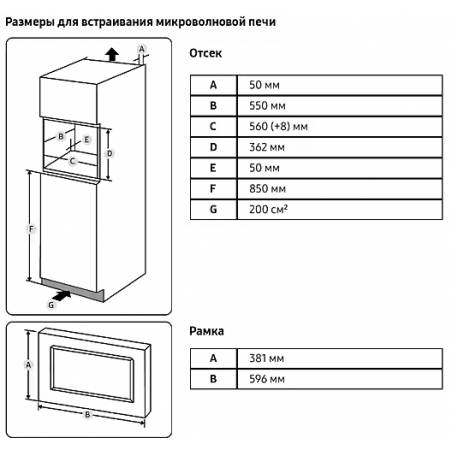 Размеры для встраивания микроволновой печи

A
B
E
D
C
F
G

Отсек

| A | 50 мм |
|---|---|
| B | 550 мм |
| C | 560 (+8) мм |
| D | 362 мм |
| E | 50 мм |
| F | 850 мм |
| G | 200 см² |

A
B

Рамка

| A | 381 мм |
|---|---|
| B | 596 мм |