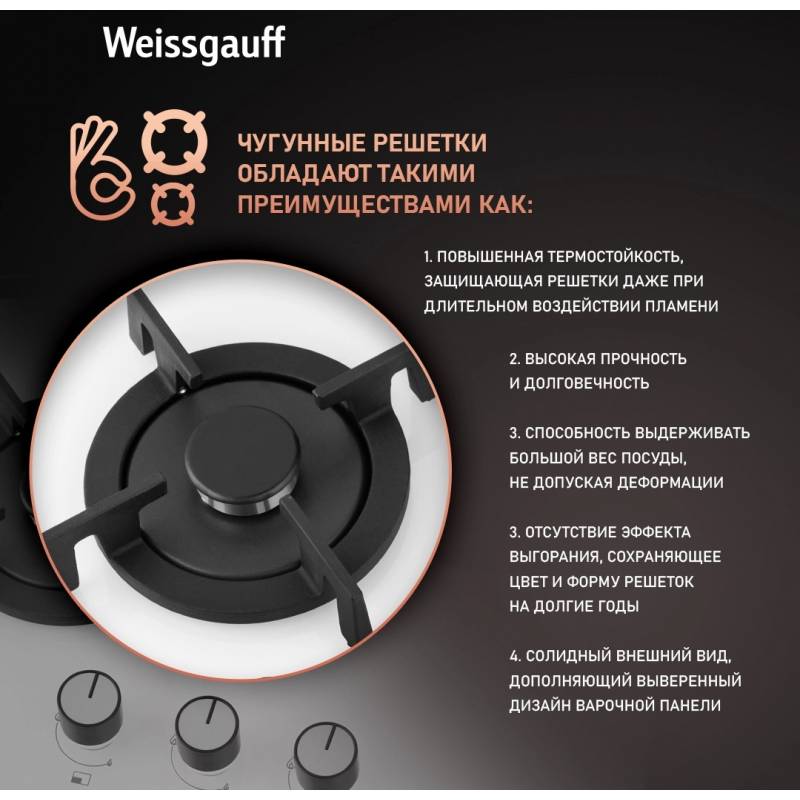 Weissgauff

ЧУГУННЫЕ РЕШЕТКИ ОБЛАДАЮТ ТАКИМИ ПРЕИМУЩЕСТВАМИ КАК:

1. ПОВЫШЕННАЯ ТЕРМОСТОЙКОСТЬ, ЗАЩИЩАЮЩАЯ РЕШЕТКИ ДАЖЕ ПРИ ДЛИТЕЛЬНОМ ВОЗДЕЙСТВИИ ПЛАМЕНИ

2. ВЫСОКАЯ ПРОЧНОСТЬ И ДОЛГОВЕЧНОСТЬ

3. СПОСОБНОСТЬ ВЫДЕРЖИВАТЬ БОЛЬШОЙ ВЕС ПОСУДЫ, НЕ ДОПУСКАЯ ДЕФОРМАЦИИ

3. ОТСУТСТВИЕ ЭФФЕКТА ВЫГОРАНИЯ, СОХРАНЯЮЩЕЕ ЦВЕТ И ФОРМУ РЕШЕТОК НА ДОЛГИЕ ГОДЫ

4. СОЛИДНЫЙ ВНЕШНИЙ ВИД, ДОПОЛНЯЮЩИЙ ВЫВЕРЕННЫЙ ДИЗАЙН ВАРОЧНОЙ ПАНЕЛИ