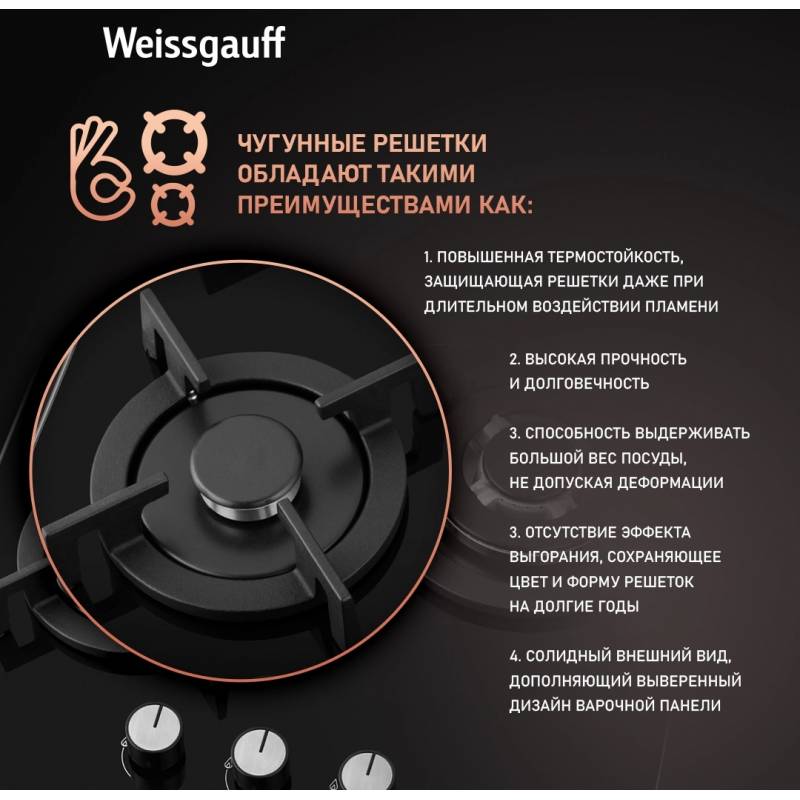 Weissgauff

ЧУГУННЫЕ РЕШЕТКИ ОБЛАДАЮТ ТАКИМИ ПРЕИМУЩЕСТВАМИ КАК:

1. ПОВЫШЕННАЯ ТЕРМОСТОЙКОСТЬ, ЗАЩИЩАЮЩАЯ РЕШЕТКИ ДАЖЕ ПРИ ДЛИТЕЛЬНОМ ВОЗДЕЙСТВИИ ПЛАМЕНИ

2. ВЫСОКАЯ ПРОЧНОСТЬ И ДОЛГОВЕЧНОСТЬ

3. СПОСОБНОСТЬ ВЫДЕРЖИВАТЬ БОЛЬШОЙ ВЕС ПОСУДЫ, НЕ ДОПУСКАЯ ДЕФОРМАЦИИ

3. ОТСУТСТВИЕ ЭФФЕКТА ВЫГОРАНИЯ, СОХРАНЯЮЩЕЕ ЦВЕТ И ФОРМУ РЕШЕТОК НА ДОЛГИЕ ГОДЫ

4. СОЛИДНЫЙ ВНЕШНИЙ ВИД, ДОПОЛНЯЮЩИЙ ВЫВЕРЕННЫЙ ДИЗАЙН ВАРОЧНОЙ ПАНЕЛИ