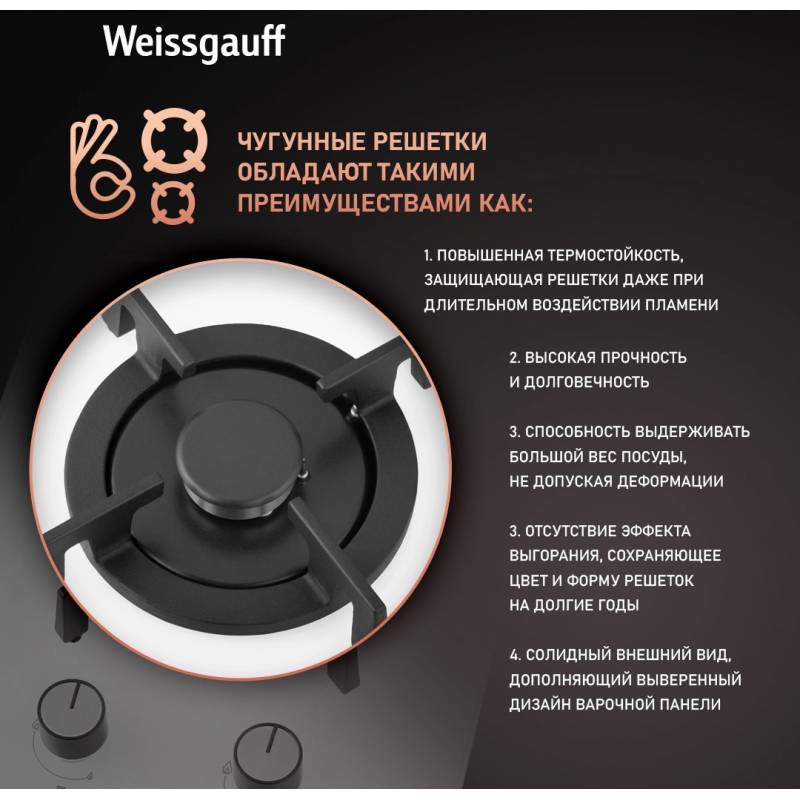 Weissgauff

ЧУГУННЫЕ РЕШЕТКИ ОБЛАДАЮТ ТАКИМИ ПРЕИМУЩЕСТВАМИ КАК:

1. ПОВЫШЕННАЯ ТЕРМОСТОЙКОСТЬ, ЗАЩИЩАЮЩАЯ РЕШЕТКИ ДАЖЕ ПРИ ДЛИТЕЛЬНОМ ВОЗДЕЙСТВИИ ПЛАМЕНИ

2. ВЫСОКАЯ ПРОЧНОСТЬ И ДОЛГОВЕЧНОСТЬ

3. СПОСОБНОСТЬ ВЫДЕРЖИВАТЬ БОЛЬШОЙ ВЕС ПОСУДЫ, НЕ ДОПУСКАЯ ДЕФОРМАЦИИ

3. ОТСУТСТВИЕ ЭФФЕКТА ВЫГОРАНИЯ, СОХРАНЯЮЩЕЕ ЦВЕТ И ФОРМУ РЕШЕТОК НА ДОЛГИЕ ГОДЫ

4. СОЛИДНЫЙ ВНЕШНИЙ ВИД, ДОПОЛНЯЮЩИЙ ВЫВЕРЕННЫЙ ДИЗАЙН ВАРОЧНОЙ ПАНЕЛИ