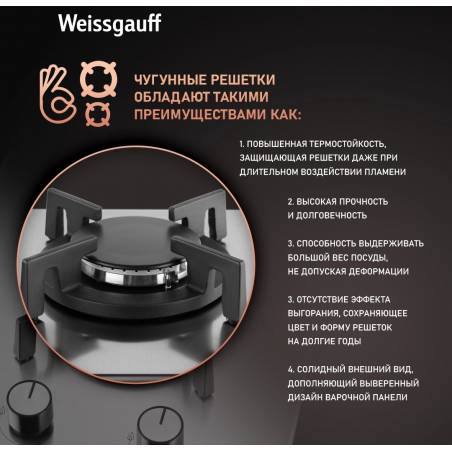 Weissgauff

ЧУГУННЫЕ РЕШЕТКИ ОБЛАДАЮТ ТАКИМИ ПРЕИМУЩЕСТВАМИ КАК:

1. ПОВЫШЕННАЯ ТЕРМОСТОЙКОСТЬ, ЗАЩИЩАЮЩАЯ РЕШЕТКИ ДАЖЕ ПРИ ДЛИТЕЛЬНОМ ВОЗДЕЙСТВИИ ПЛАМЕНИ

2. ВЫСОКАЯ ПРОЧНОСТЬ И ДОЛГОВЕЧНОСТЬ

3. СПОСОБНОСТЬ ВЫДЕРЖИВАТЬ БОЛЬШОЙ ВЕС ПОСУДЫ, НЕ ДОПУСКАЯ ДЕФОРМАЦИИ

3. ОТСУТСТВИЕ ЭФФЕКТА ВЫГОРАНИЯ, СОХРАНЯЮЩЕЕ ЦВЕТ И ФОРМУ РЕШЕТОК НА ДОЛГИЕ ГОДЫ

4. СОЛИДНЫЙ ВНЕШНИЙ ВИД, ДОПОЛНЯЮЩИЙ ВЫВЕРЕННЫЙ ДИЗАЙН ВАРОЧНОЙ ПАНЕЛИ