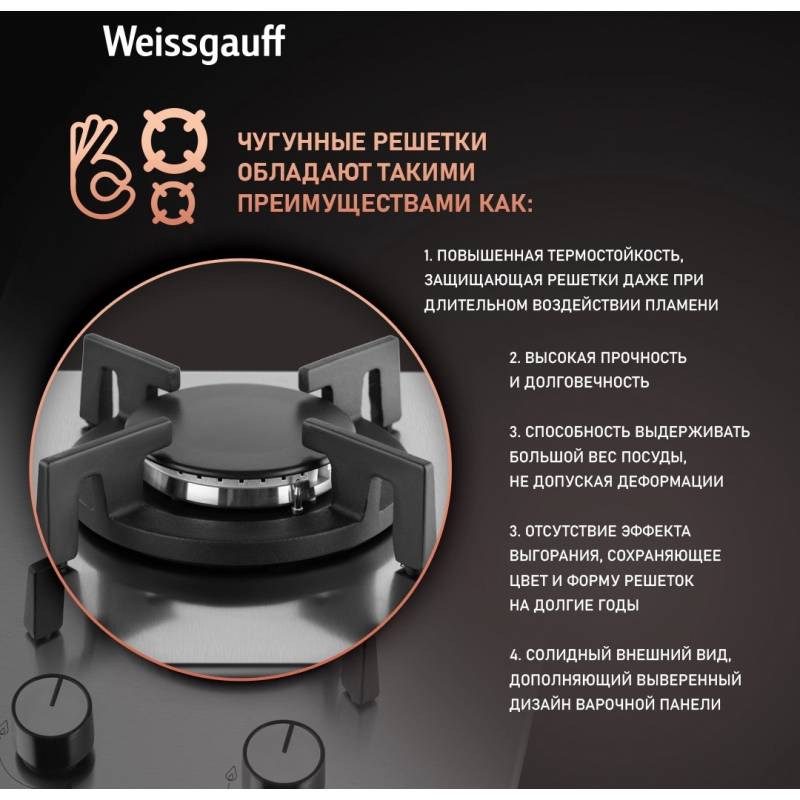 Weissgauff

ЧУГУННЫЕ РЕШЕТКИ ОБЛАДАЮТ ТАКИМИ ПРЕИМУЩЕСТВАМИ КАК:

1. ПОВЫШЕННАЯ ТЕРМОСТОЙКОСТЬ, ЗАЩИЩАЮЩАЯ РЕШЕТКИ ДАЖЕ ПРИ ДЛИТЕЛЬНОМ ВОЗДЕЙСТВИИ ПЛАМЕНИ

2. ВЫСОКАЯ ПРОЧНОСТЬ И ДОЛГОВЕЧНОСТЬ

3. СПОСОБНОСТЬ ВЫДЕРЖИВАТЬ БОЛЬШОЙ ВЕС ПОСУДЫ, НЕ ДОПУСКАЯ ДЕФОРМАЦИИ

3. ОТСУТСТВИЕ ЭФФЕКТА ВЫГОРАНИЯ, СОХРАНЯЮЩЕЕ ЦВЕТ И ФОРМУ РЕШЕТОК НА ДОЛГИЕ ГОДЫ

4. СОЛИДНЫЙ ВНЕШНИЙ ВИД, ДОПОЛНЯЮЩИЙ ВЫВЕРЕННЫЙ ДИЗАЙН ВАРОЧНОЙ ПАНЕЛИ