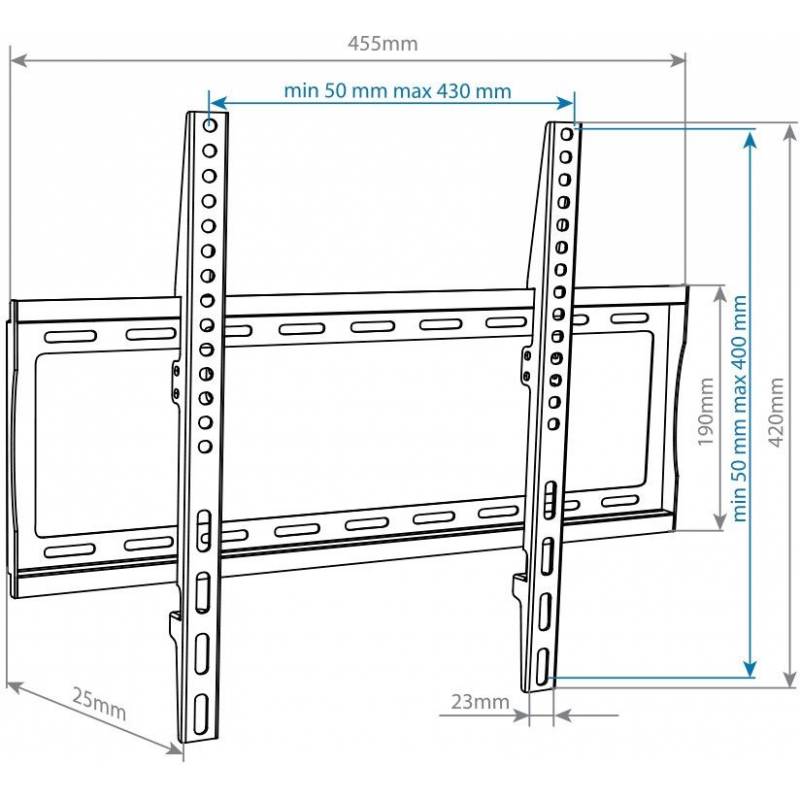 455mm

min 50 mm max 430 mm

190mm

min 50 mm max 400 mm

420mm

25mm

23mm