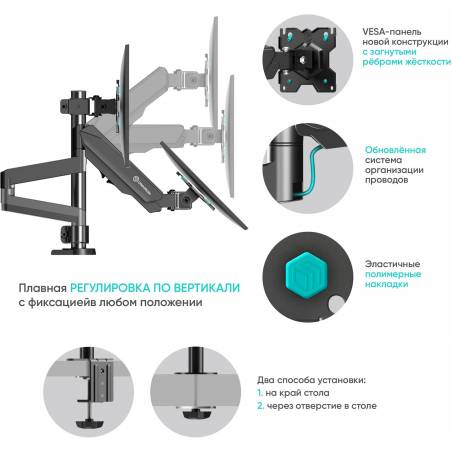 VESA-панель новой конструкции с загнутыми рёбрами жёсткости

Обновлённая система организации проводов

Эластичные полимерные накладки

Плавная РЕГУЛИРОВКА ПО ВЕРТИКАЛИ с фиксациейв любом положении

Два способа установки:
1. на край стола
2. через отверстие в столе