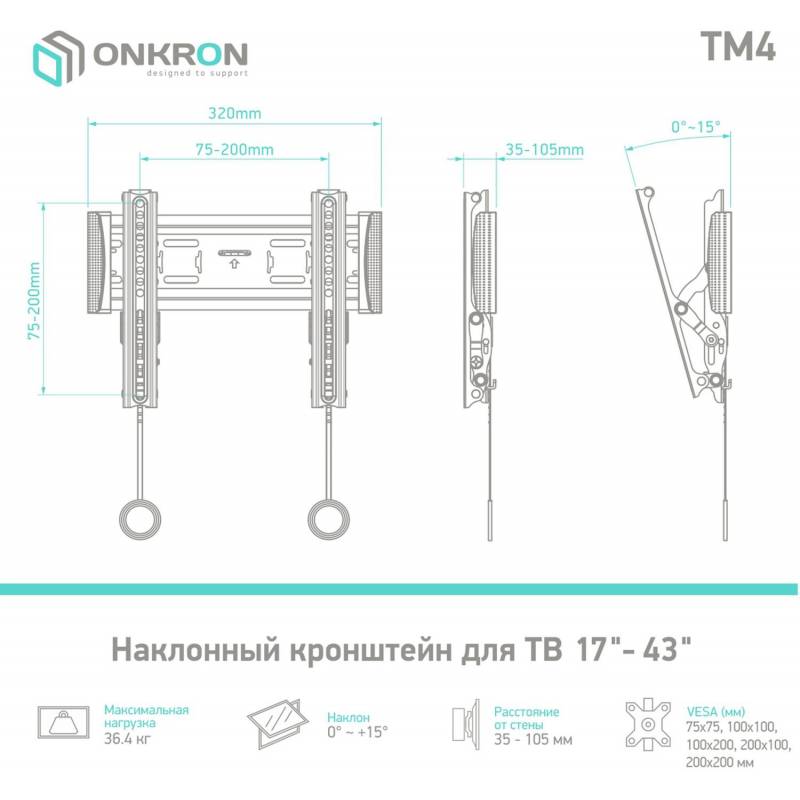 ONKRON
designed to support

TM4

320mm

75-200mm

75-200mm

35-105mm

0°~15°

Наклонный кронштейн для ТВ 17"- 43"

Максимальная нагрузка
36.4 кг

Наклон
0° ~ +15°

Расстояние от стены
35 - 105 мм

VESA (мм)
75x75, 100x100, 100x200, 200x100, 200x200 мм