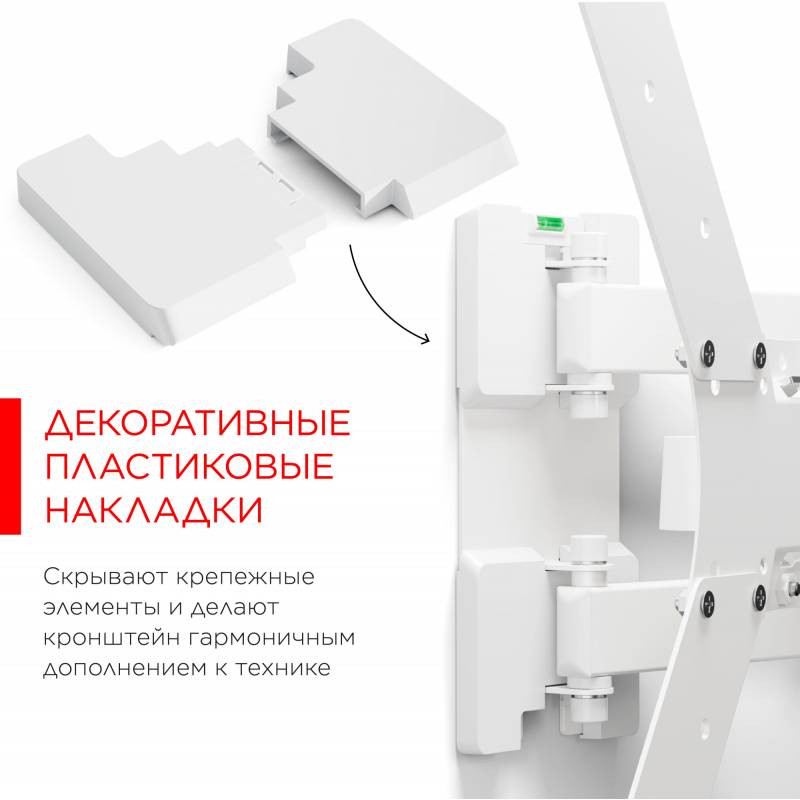 ДЕКОРАТИВНЫЕ ПЛАСТИКОВЫЕ НАКЛАДКИ

Скрывают крепежные элементы и делают кронштейн гармоничным дополнением к технике