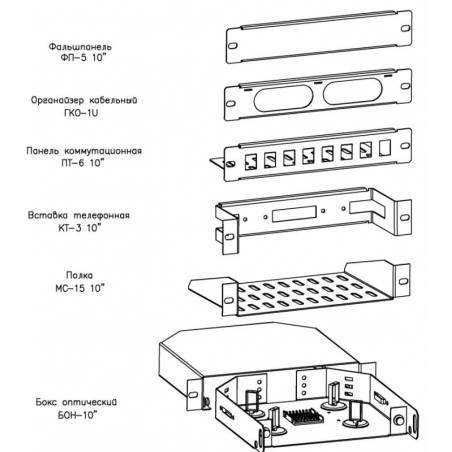 Фальшпанель
ФП-5 10"

Органайзер кабельный
ГКО-1U

Панель коммутационная
ПТ-6 10"

Вставка телефонная
КТ-3 10"

Полка
МС-15 10"

Бокс оптический
БОН-10"