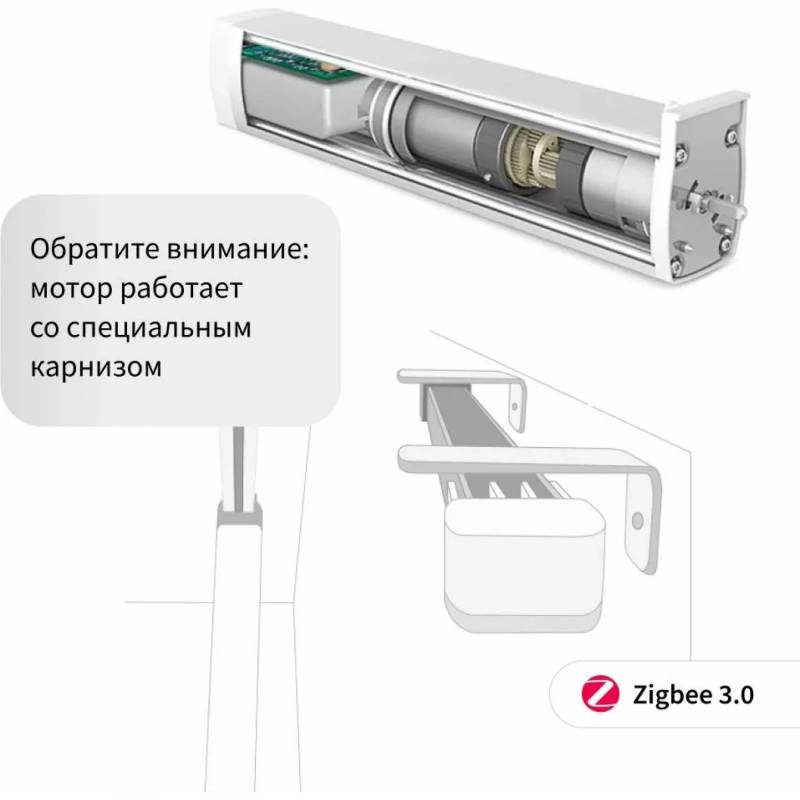 Обратите внимание: мотор работает со специальным карнизом

Zigbee 3.0