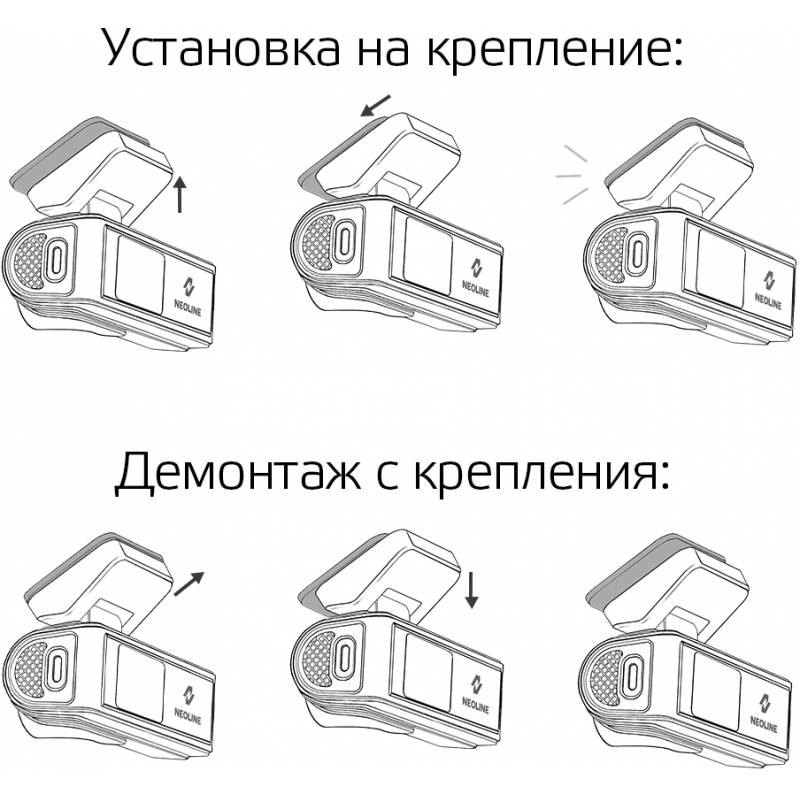 Установка на крепление:

NEOLINE

NEOLINE

NEOLINE

Демонтаж с крепления:

NEOLINE

NEOLINE

NEOLINE