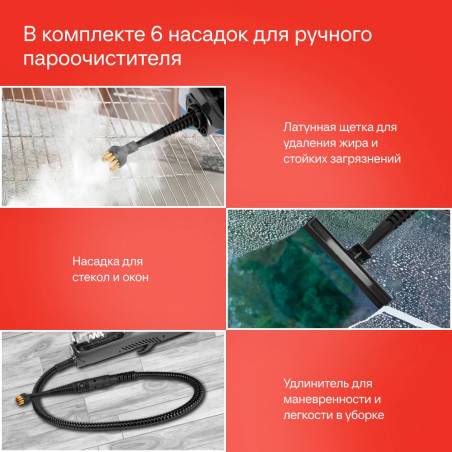 В комплекте 6 насадок для ручного пароочистителя

Латунная щетка для удаления жира и стойких загрязнений

Насадка для стекол и окон

Удлинитель для маневренности и легкости в уборке