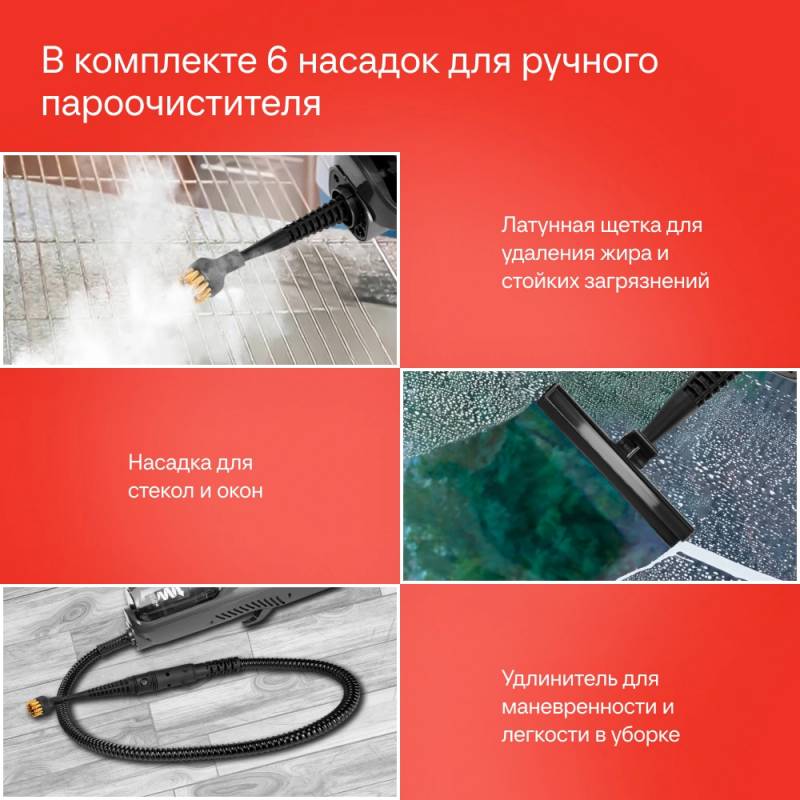 В комплекте 6 насадок для ручного пароочистителя

Латунная щетка для удаления жира и стойких загрязнений

Насадка для стекол и окон

Удлинитель для маневренности и легкости в уборке