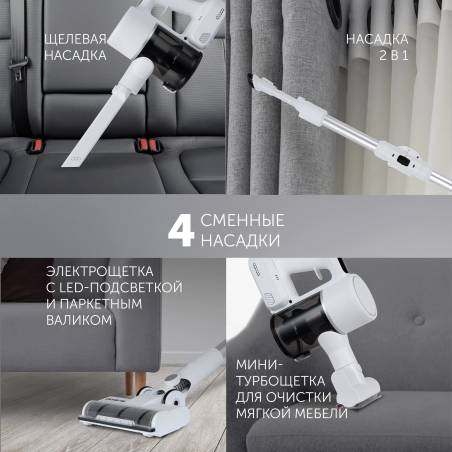 ЩЕЛЕВАЯ НАСАДКА

НАСАДКА 2 В 1

4 СМЕННЫЕ НАСАДКИ

ЭЛЕКТРОЩЕТКА С LED-ПОДСВЕТКОЙ И ПАРКЕТНЫМ ВАЛИКОМ

МИНИ-ТУРБОЩЕТКА ДЛЯ ОЧИСТКИ МЯГКОЙ МЕБЕЛИ