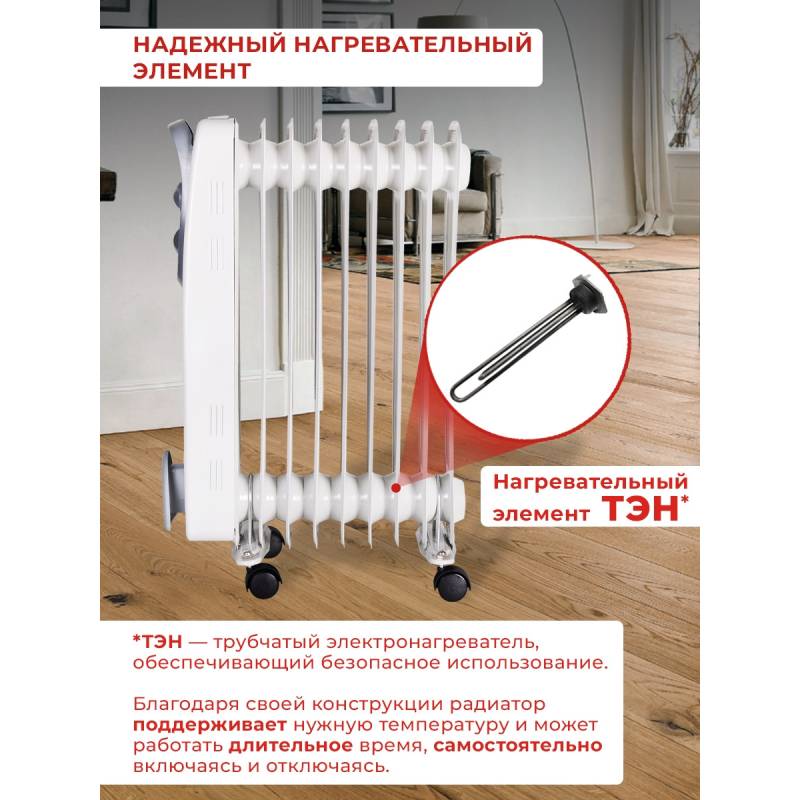 НАДЕЖНЫЙ НАГРЕВАТЕЛЬНЫЙ ЭЛЕМЕНТ

Нагревательный элемент ТЭН*

*ТЭН — трубчатый электронагреватель, обеспечивающий безопасное использование.

Благодаря своей конструкции радиатор поддерживает нужную температуру и может работать длительное время, самостоятельно включаясь и отключаясь.