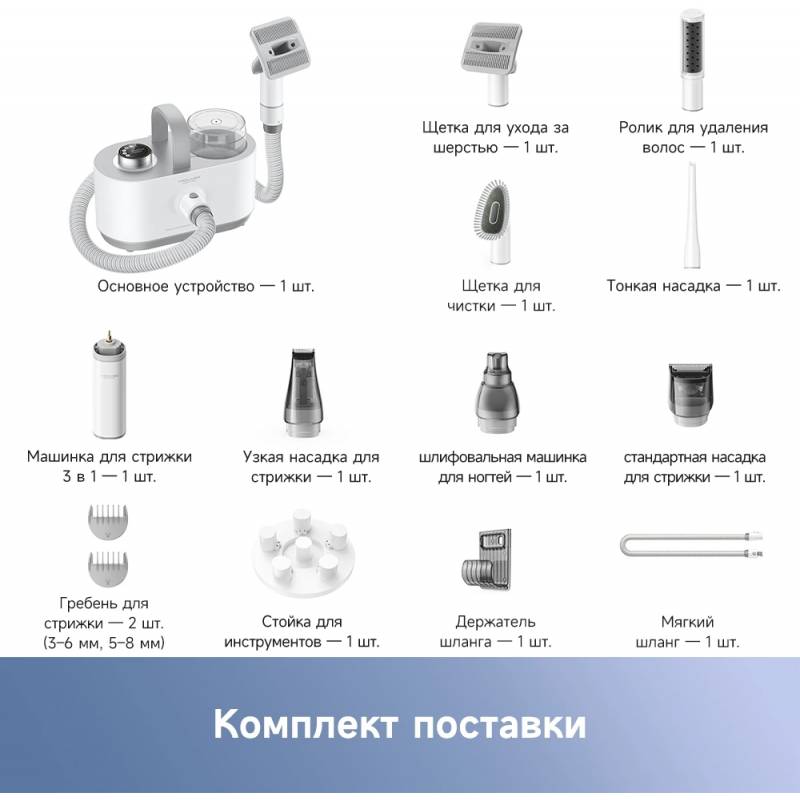 Основное устройство — 1 шт.

Щетка для ухода за шерстью — 1 шт.

Ролик для удаления волос — 1 шт.

Щетка для чистки — 1 шт.

Тонкая насадка — 1 шт.

Машинка для стрижки 3 в 1 — 1 шт.

Узкая насадка для стрижки — 1 шт.

шлифовальная машинка для ногтей — 1 шт.

стандартная насадка для стрижки — 1 шт.

Гребень для стрижки — 2 шт. (3–6 мм, 5–8 мм)

Стойка для инструментов — 1 шт.

Держатель шланга — 1 шт.

Мягкий шланг — 1 шт.

Комплект поставки