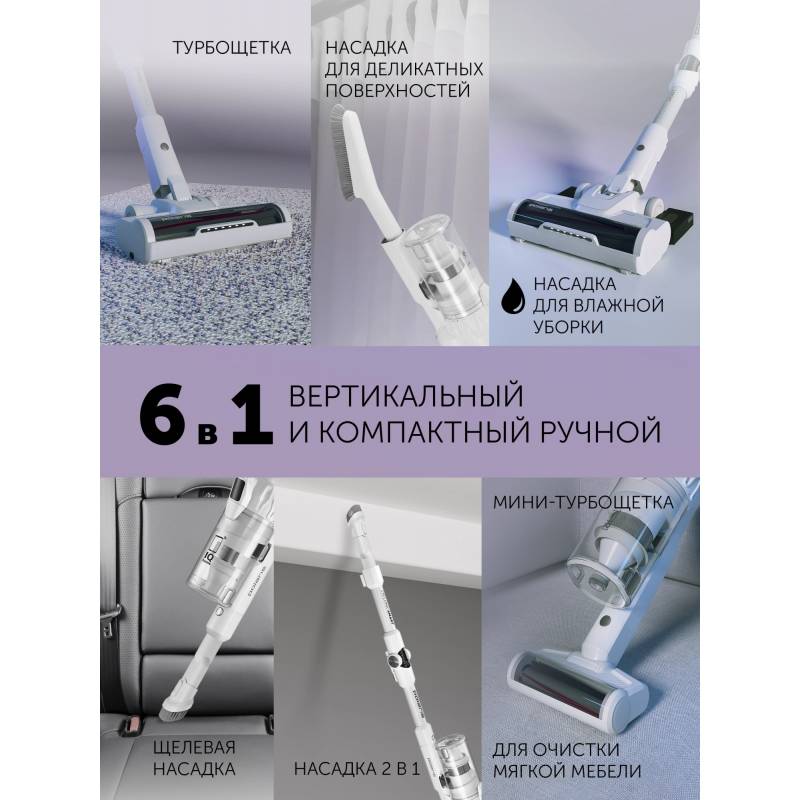 ТУРБОЩЕТКА

НАСАДКА ДЛЯ ДЕЛИКАТНЫХ ПОВЕРХНОСТЕЙ

НАСАДКА ДЛЯ ВЛАЖНОЙ УБОРКИ

6 в 1 ВЕРТИКАЛЬНЫЙ И КОМПАКТНЫЙ РУЧНОЙ

МИНИ-ТУРБОЩЕТКА

ЩЕЛЕВАЯ НАСАДКА

НАСАДКА 2 В 1

ДЛЯ ОЧИСТКИ МЯГКОЙ МЕБЕЛИ