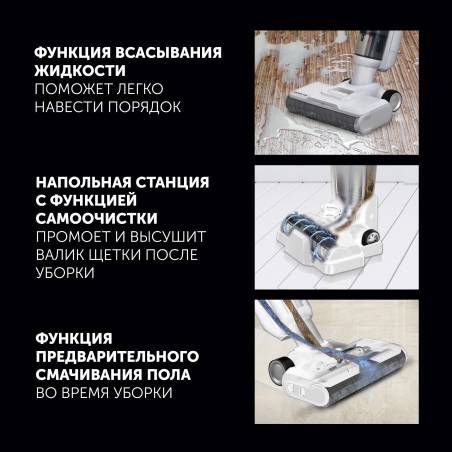 ФУНКЦИЯ ВСАСЫВАНИЯ ЖИДКОСТИ
ПОМОЖЕТ ЛЕГКО НАВЕСТИ ПОРЯДОК

НАПОЛЬНАЯ СТАНЦИЯ С ФУНКЦИЕЙ САМООЧИСТКИ
ПРОМОЕТ И ВЫСУШИТ ВАЛИК ЩЕТКИ ПОСЛЕ УБОРКИ

ФУНКЦИЯ ПРЕДВАРИТЕЛЬНОГО СМАЧИВАНИЯ ПОЛА
ВО ВРЕМЯ УБОРКИ