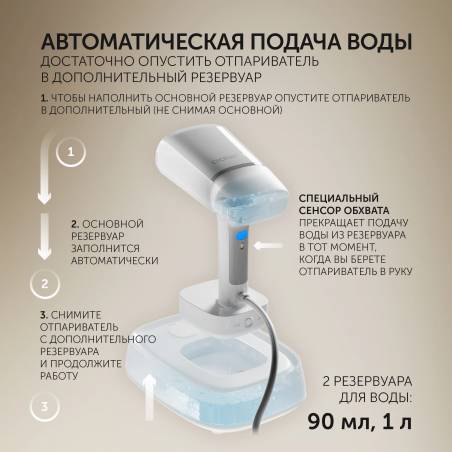 АВТОМАТИЧЕСКАЯ ПОДАЧА ВОДЫ
ДОСТАТОЧНО ОПУСТИТЬ ОТПАРИВАТЕЛЬ В ДОПОЛНИТЕЛЬНЫЙ РЕЗЕРВУАР

1. ЧТОБЫ НАПОЛНИТЬ ОСНОВНОЙ РЕЗЕРВУАР ОПУСТИТЕ ОТПАРИВАТЕЛЬ В ДОПОЛНИТЕЛЬНЫЙ (НЕ СНИМАЯ ОСНОВНОЙ)

1

2. ОСНОВНОЙ РЕЗЕРВУАР ЗАПОЛНИТСЯ АВТОМАТИЧЕСКИ

2

3. СНИМИТЕ ОТПАРИВАТЕЛЬ С ДОПОЛНИТЕЛЬНОГО РЕЗЕРВУАРА И ПРОДОЛЖИТЕ РАБОТУ

3

СПЕЦИАЛЬНЫЙ СЕНСОР ОБХВАТА ПРЕКРАЩАЕТ ПОДАЧУ ВОДЫ ИЗ РЕЗЕРВУАРА В ТОТ МОМЕНТ, КОГДА ВЫ БЕРЕТЕ ОТПАРИВАТЕЛЬ В РУКУ

2 РЕЗЕРВУАРА ДЛЯ ВОДЫ:
90 мл, 1 л