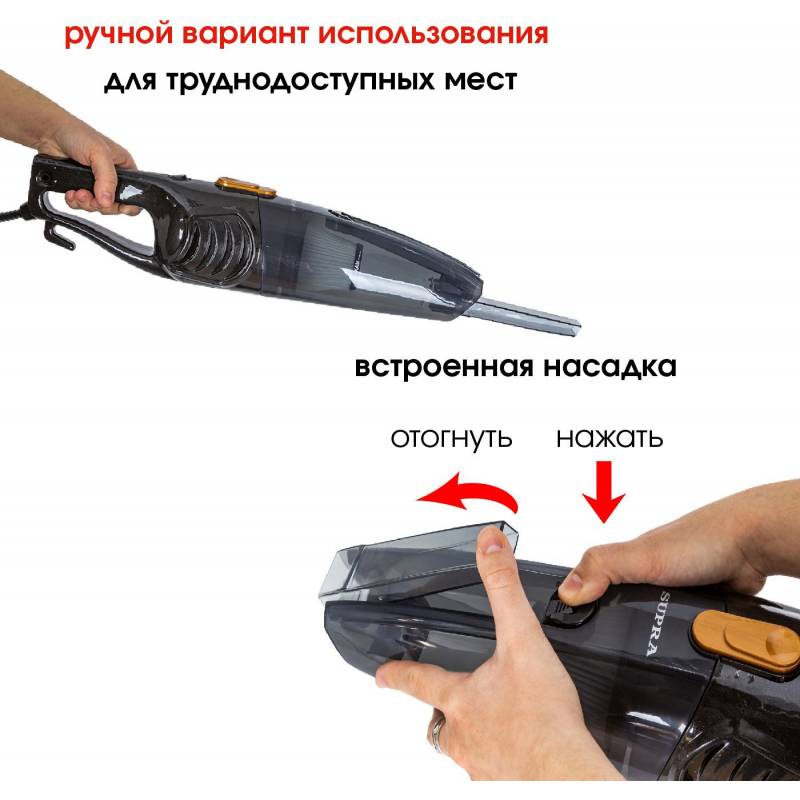 ручной вариант использования

для труднодоступных мест

встроенная насадка

отогнуть

нажать

SUPRA