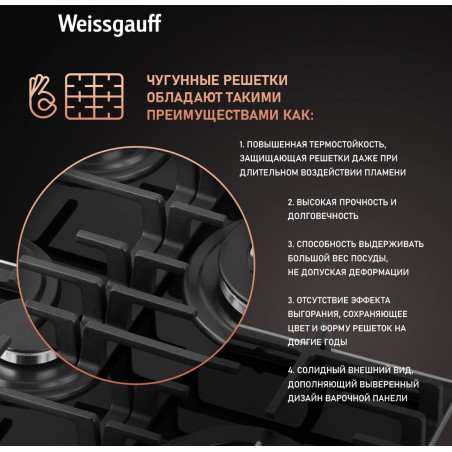 Weissgauff

ЧУГУННЫЕ РЕШЕТКИ ОБЛАДАЮТ ТАКИМИ ПРЕИМУЩЕСТВАМИ КАК:

1. ПОВЫШЕННАЯ ТЕРМОСТОЙКОСТЬ, ЗАЩИЩАЮЩАЯ РЕШЕТКИ ДАЖЕ ПРИ ДЛИТЕЛЬНОМ ВОЗДЕЙСТВИИ ПЛАМЕНИ

2. ВЫСОКАЯ ПРОЧНОСТЬ И ДОЛГОВЕЧНОСТЬ

3. СПОСОБНОСТЬ ВЫДЕРЖИВАТЬ БОЛЬШОЙ ВЕС ПОСУДЫ, НЕ ДОПУСКАЯ ДЕФОРМАЦИИ

3. ОТСУТСТВИЕ ЭФФЕКТА ВЫГОРАНИЯ, СОХРАНЯЮЩЕЕ ЦВЕТ И ФОРМУ РЕШЕТОК НА ДОЛГИЕ ГОДЫ

4. СОЛИДНЫЙ ВНЕШНИЙ ВИД, ДОПОЛНЯЮЩИЙ ВЫВЕРЕННЫЙ ДИЗАЙН ВАРОЧНОЙ ПАНЕЛИ