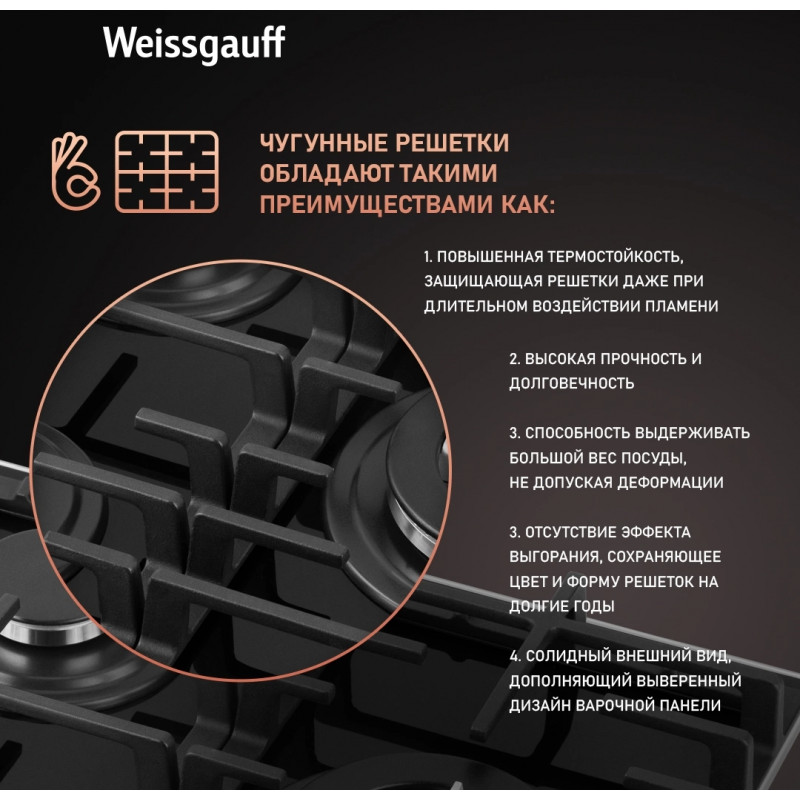 Weissgauff

ЧУГУННЫЕ РЕШЕТКИ ОБЛАДАЮТ ТАКИМИ ПРЕИМУЩЕСТВАМИ КАК:

1. ПОВЫШЕННАЯ ТЕРМОСТОЙКОСТЬ, ЗАЩИЩАЮЩАЯ РЕШЕТКИ ДАЖЕ ПРИ ДЛИТЕЛЬНОМ ВОЗДЕЙСТВИИ ПЛАМЕНИ

2. ВЫСОКАЯ ПРОЧНОСТЬ И ДОЛГОВЕЧНОСТЬ

3. СПОСОБНОСТЬ ВЫДЕРЖИВАТЬ БОЛЬШОЙ ВЕС ПОСУДЫ, НЕ ДОПУСКАЯ ДЕФОРМАЦИИ

3. ОТСУТСТВИЕ ЭФФЕКТА ВЫГОРАНИЯ, СОХРАНЯЮЩЕЕ ЦВЕТ И ФОРМУ РЕШЕТОК НА ДОЛГИЕ ГОДЫ

4. СОЛИДНЫЙ ВНЕШНИЙ ВИД, ДОПОЛНЯЮЩИЙ ВЫВЕРЕННЫЙ ДИЗАЙН ВАРОЧНОЙ ПАНЕЛИ