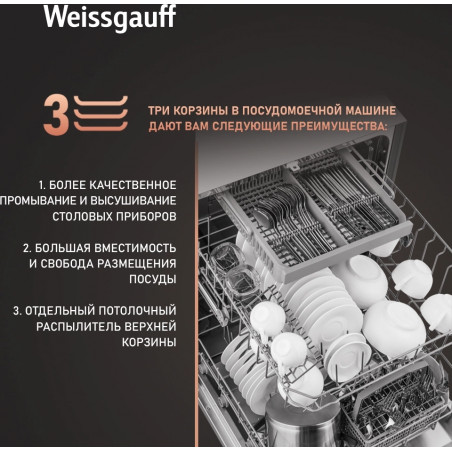 Weissgauff

3

ТРИ КОРЗИНЫ В ПОСУДОМОЕЧНОЙ МАШИНЕ ДАЮТ ВАМ СЛЕДУЮЩИЕ ПРЕИМУЩЕСТВА:

1. БОЛЕЕ КАЧЕСТВЕННОЕ ПРОМЫВАНИЕ И ВЫСУШИВАНИЕ СТОЛОВЫХ ПРИБОРОВ

2. БОЛЬШАЯ ВМЕСТИМОСТЬ И СВОБОДА РАЗМЕЩЕНИЯ ПОСУДЫ

3. ОТДЕЛЬНЫЙ ПОТОЛОЧНЫЙ РАСПЫЛИТЕЛЬ ВЕРХНЕЙ КОРЗИНЫ