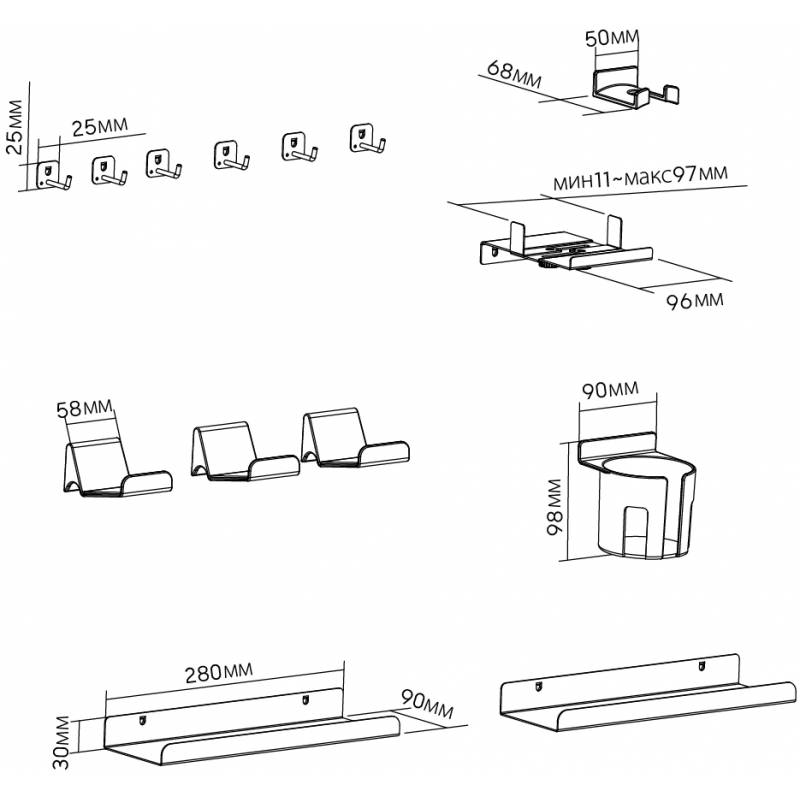 25мм

25мм

50мм

68мм

мин11~макс97мм

96мм

58мм

90мм

98мм

280мм

90мм

30мм