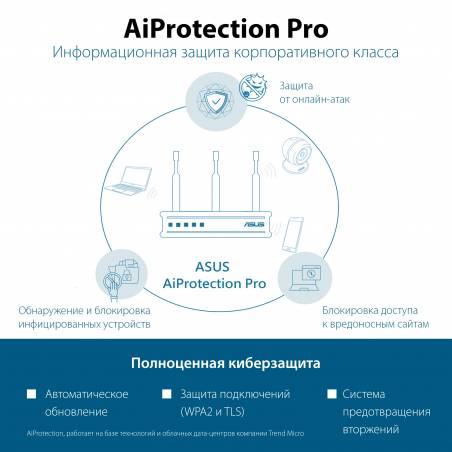 AiProtection Pro
Информационная защита корпоративного класса

Защита
от онлайн-атак

ASUS

ASUS
AiProtection Pro

Обнаружение и блокировка
инфицированных устройств

Блокировка доступа
к вредоносным сайтам

Полноценная киберзащита

Автоматическое обновление

Защита подключений (WPA2 и TLS)

Система предотвращения вторжений

AiProtection, работает на базе технологий и облачных дата-центров компании Trend Micro