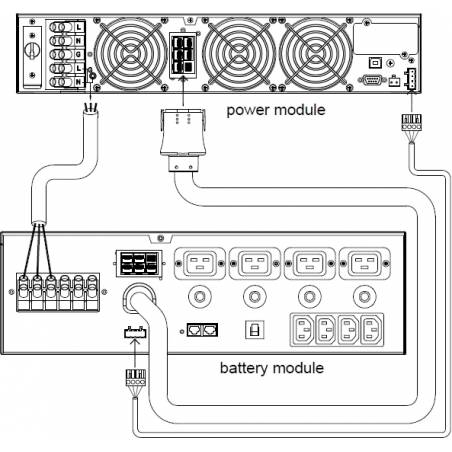 L
N
G
L
N

power module

battery module