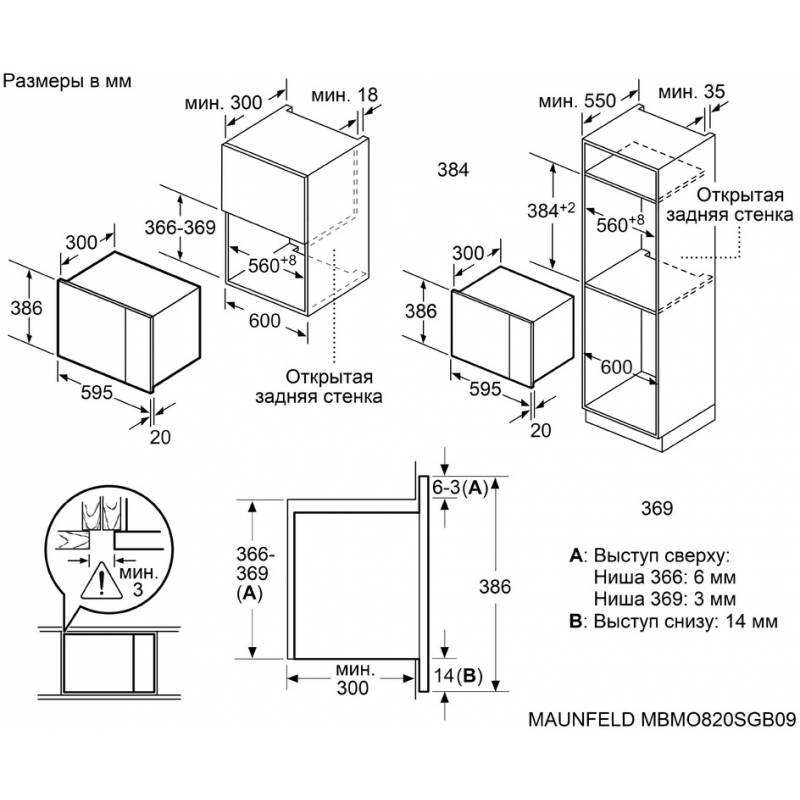 Размеры в мм

мин. 300
мин. 18
366-369
$560^{+8}$
600
300
386
595
20
Открытая задняя стенка

мин. 550
мин. 35
384
$384^{+2}$
$560^{+8}$
Открытая задняя стенка
300
386
595
20
600

мин. 3

366-369 (**A**)
мин. 300
6-3 (**A**)
386
14 (**B**)

369

**A**: Выступ сверху:
Ниша 366: 6 мм
Ниша 369: 3 мм
**B**: Выступ снизу: 14 мм

MAUNFELD MBMO820SGB09