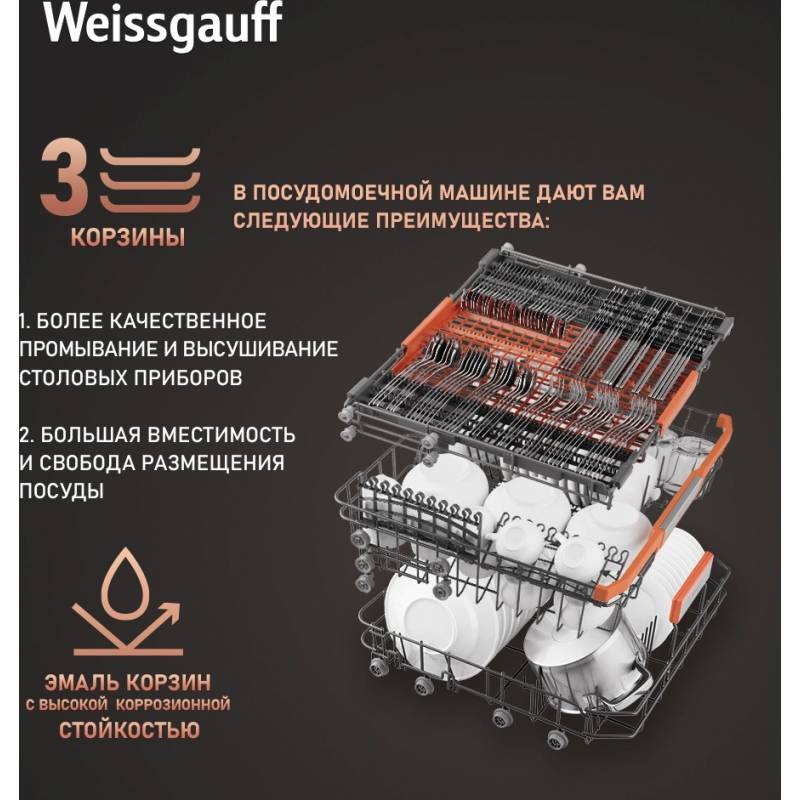 Weissgauff

3 КОРЗИНЫ

В ПОСУДОМОЕЧНОЙ МАШИНЕ ДАЮТ ВАМ СЛЕДУЮЩИЕ ПРЕИМУЩЕСТВА:

1. БОЛЕЕ КАЧЕСТВЕННОЕ ПРОМЫВАНИЕ И ВЫСУШИВАНИЕ СТОЛОВЫХ ПРИБОРОВ

2. БОЛЬШАЯ ВМЕСТИМОСТЬ И СВОБОДА РАЗМЕЩЕНИЯ ПОСУДЫ

ЭМАЛЬ КОРЗИН С ВЫСОКОЙ КОРРОЗИОННОЙ СТОЙКОСТЬЮ