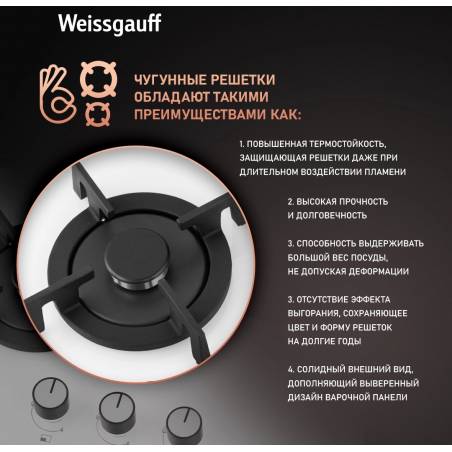 Weissgauff

ЧУГУННЫЕ РЕШЕТКИ ОБЛАДАЮТ ТАКИМИ ПРЕИМУЩЕСТВАМИ КАК:

1. ПОВЫШЕННАЯ ТЕРМОСТОЙКОСТЬ, ЗАЩИЩАЮЩАЯ РЕШЕТКИ ДАЖЕ ПРИ ДЛИТЕЛЬНОМ ВОЗДЕЙСТВИИ ПЛАМЕНИ

2. ВЫСОКАЯ ПРОЧНОСТЬ И ДОЛГОВЕЧНОСТЬ

3. СПОСОБНОСТЬ ВЫДЕРЖИВАТЬ БОЛЬШОЙ ВЕС ПОСУДЫ, НЕ ДОПУСКАЯ ДЕФОРМАЦИИ

3. ОТСУТСТВИЕ ЭФФЕКТА ВЫГОРАНИЯ, СОХРАНЯЮЩЕЕ ЦВЕТ И ФОРМУ РЕШЕТОК НА ДОЛГИЕ ГОДЫ

4. СОЛИДНЫЙ ВНЕШНИЙ ВИД, ДОПОЛНЯЮЩИЙ ВЫВЕРЕННЫЙ ДИЗАЙН ВАРОЧНОЙ ПАНЕЛИ